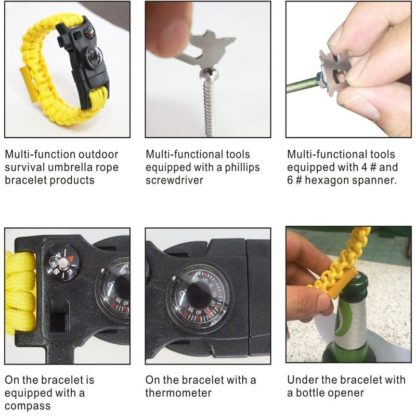 Multi-function outdoor survival umbrella rope bracelet products

Multi-functional tools equipped with a phillips screwdriver

Multi-functional tools equipped with 4 # and 6 # hexagon spanner.

On the bracelet is equipped with a compass

On the bracelet with a thermometer

Under the bracelet with a bottle opener